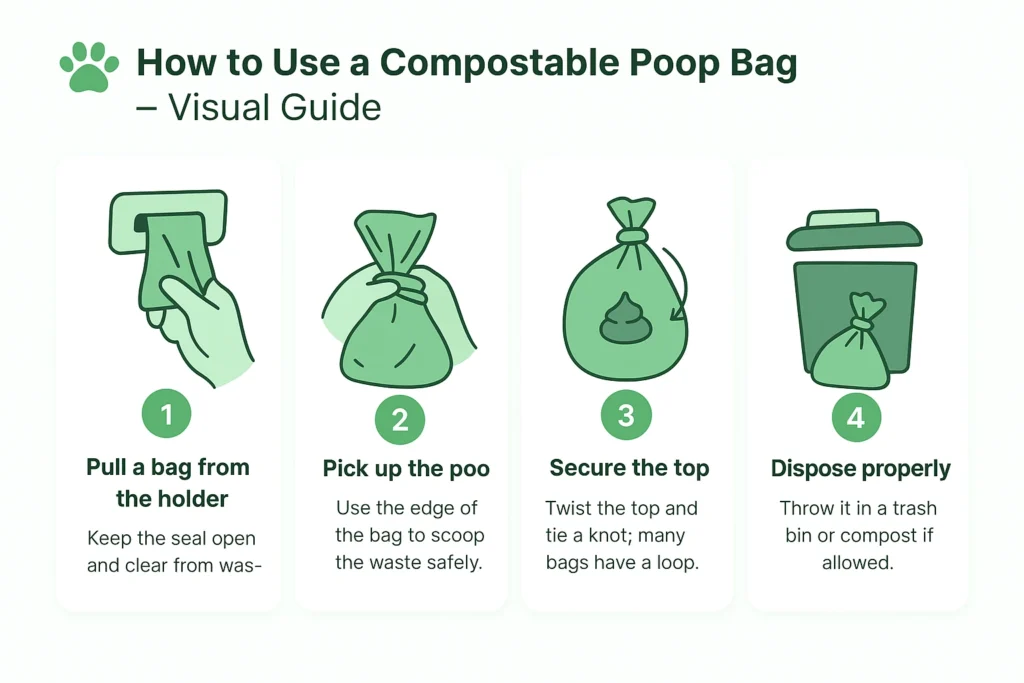 How to Use a Compostable Poop Bag – Visual Guide

1

Pull a bag from the holder

Keep the seal open and clear from was-

2

Pick up the poo

Use the edge of the bag to scoop the waste safely.

3

Secure the top

Twist the top and tie a knot; many bags have a loop.

4

Dispose properly

Throw it in a trash bin or compost if allowed.