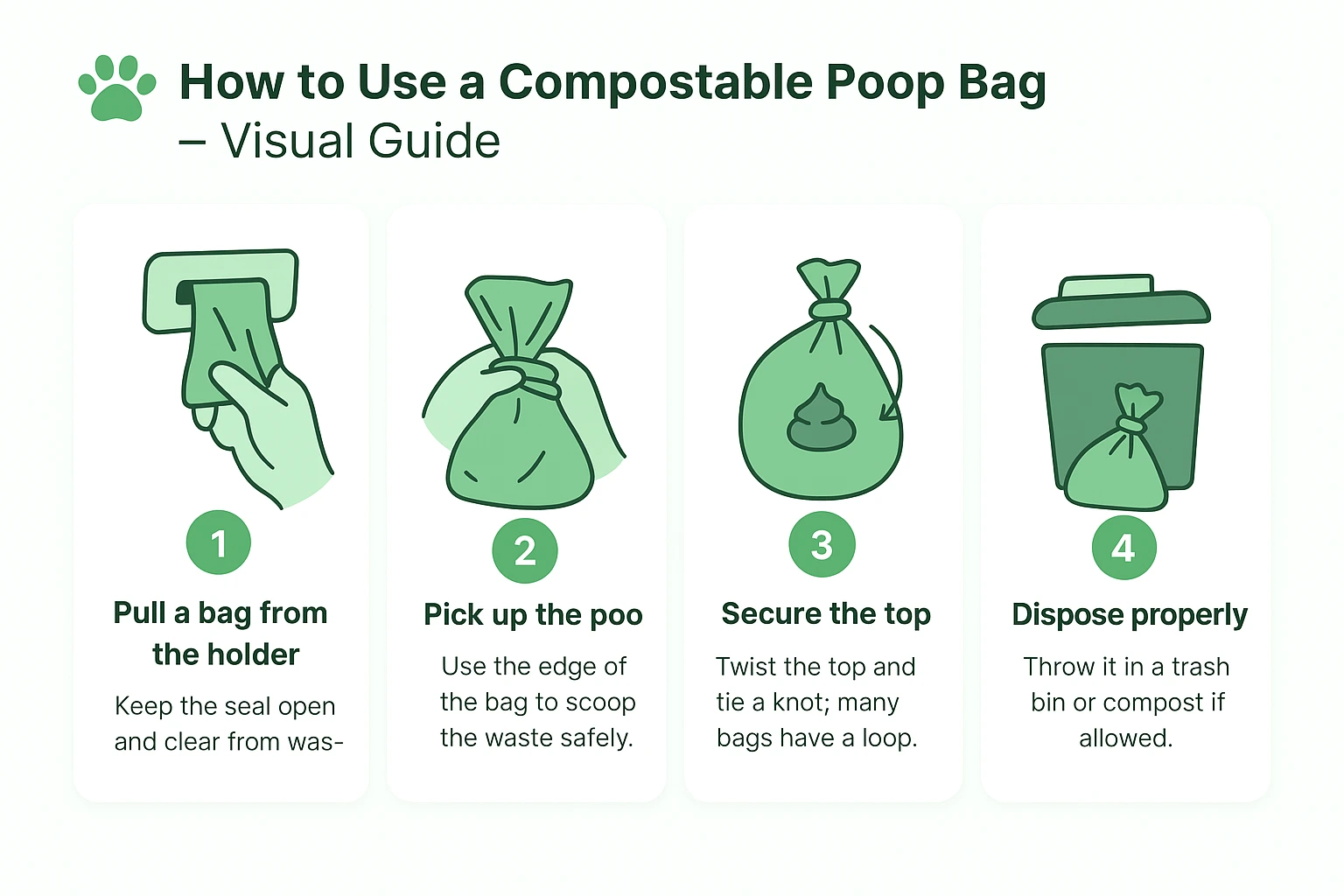 How to Use a Compostable Poop Bag – Visual Guide

1
Pull a bag from the holder
Keep the seal open and clear from was-

2
Pick up the poo
Use the edge of the bag to scoop the waste safely.

3
Secure the top
Twist the top and tie a knot; many bags have a loop.

4
Dispose properly
Throw it in a trash bin or compost if allowed.